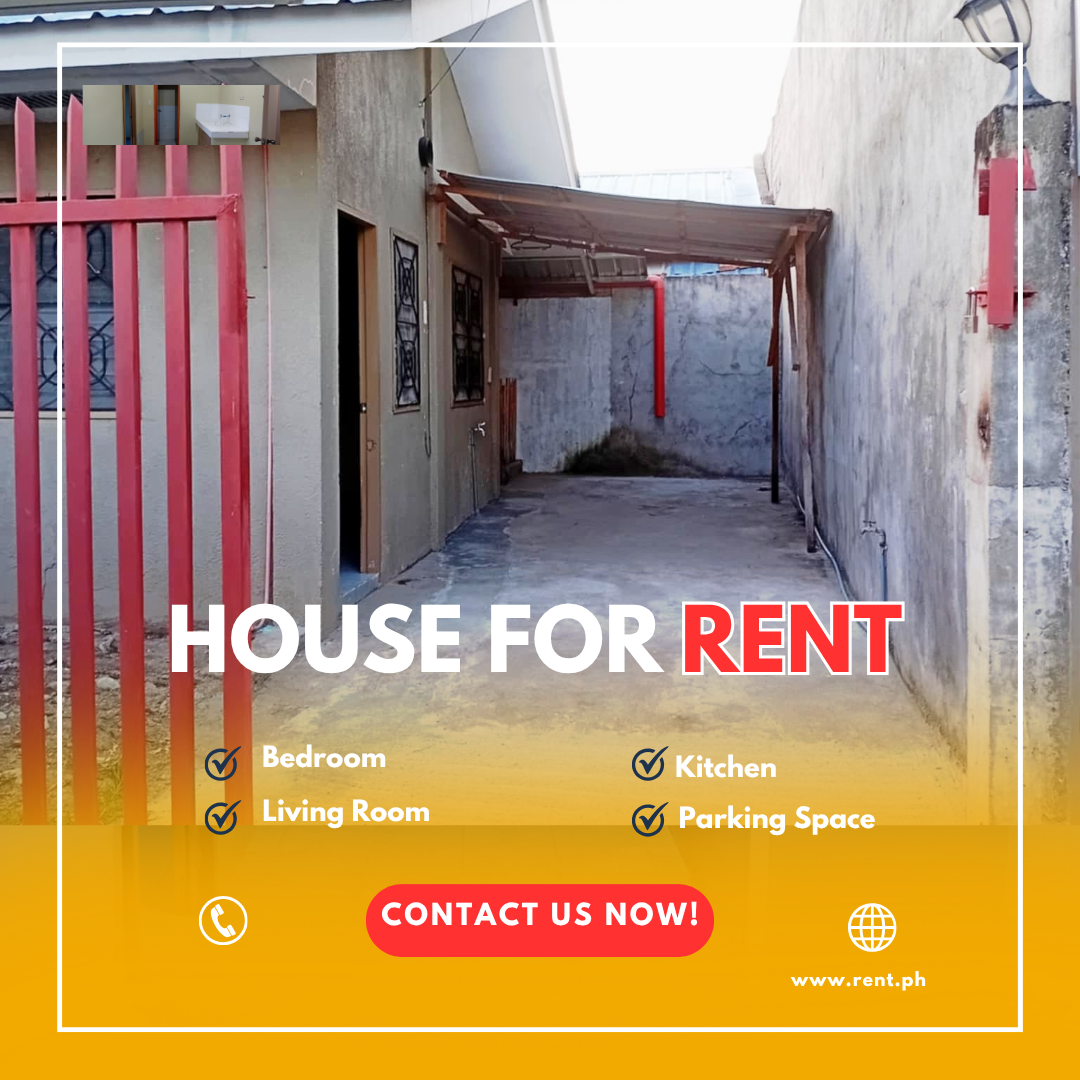 HOUSE FOR RENT

Bedroom

Living Room

Kitchen

Parking Space

CONTACT US NOW!

www.rent.ph