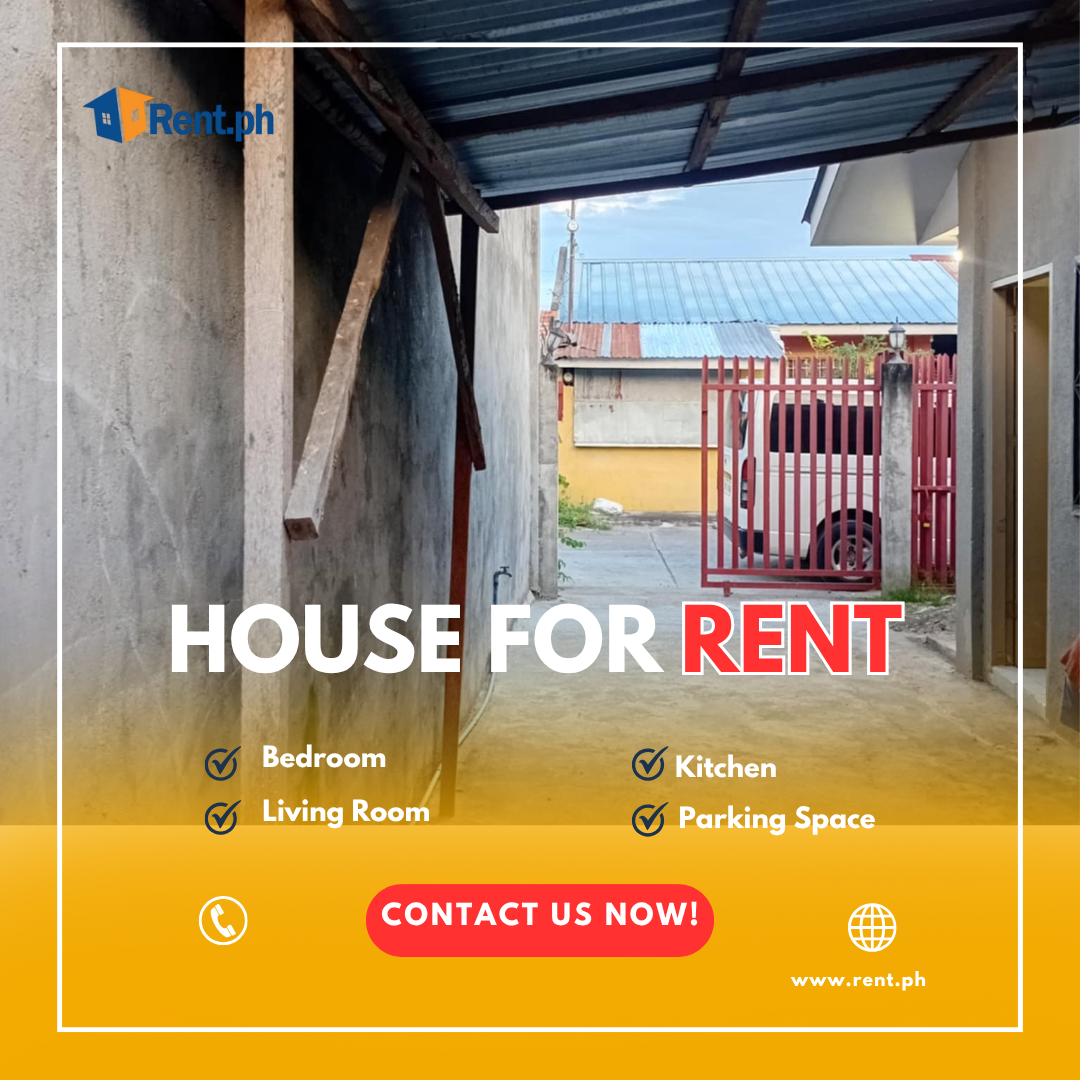 Rent.ph

HOUSE FOR RENT

Bedroom
Living Room
Kitchen
Parking Space

CONTACT US NOW!

www.rent.ph